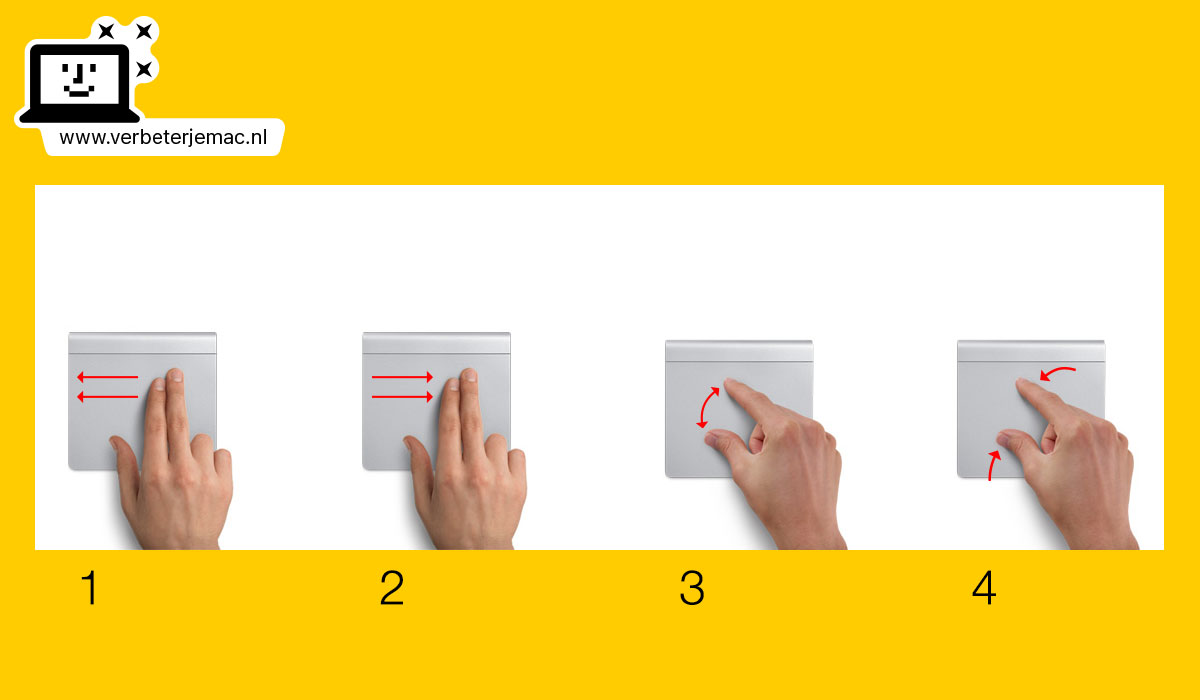 www.verbeterjemac.nl

1

2

3

4